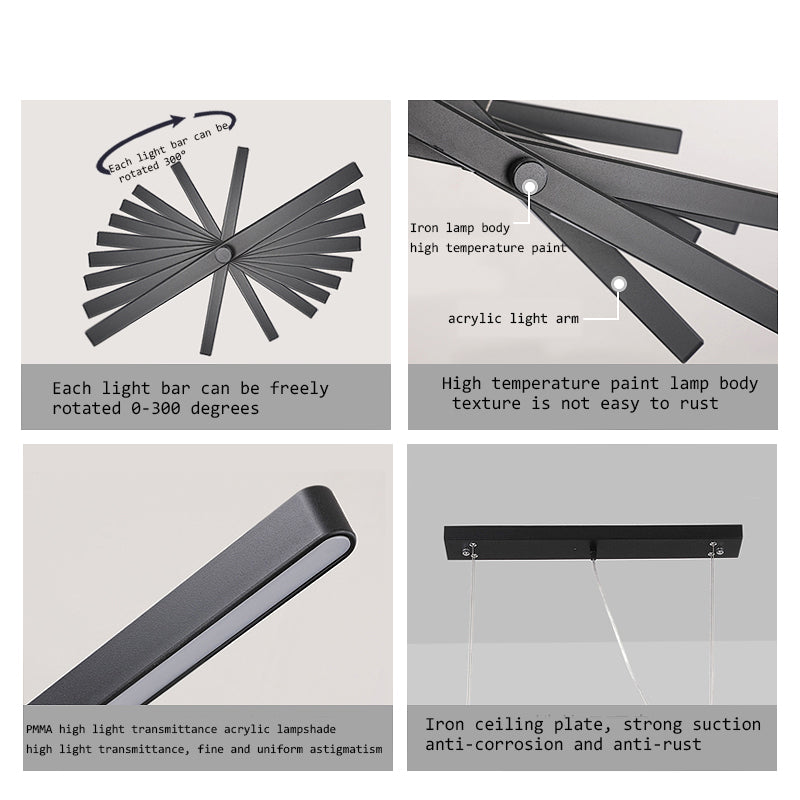 Each light bar can be rotated 300°

Each light bar can be freely rotated 0-300 degrees

Iron lamp body
high temperature paint

acrylic light arm

High temperature paint lamp body texture is not easy to rust

PMMA high light transmittance acrylic lampshade
high light transmittance, fine and uniform astigmatism

Iron ceiling plate, strong suction
anti-corrosion and anti-rust